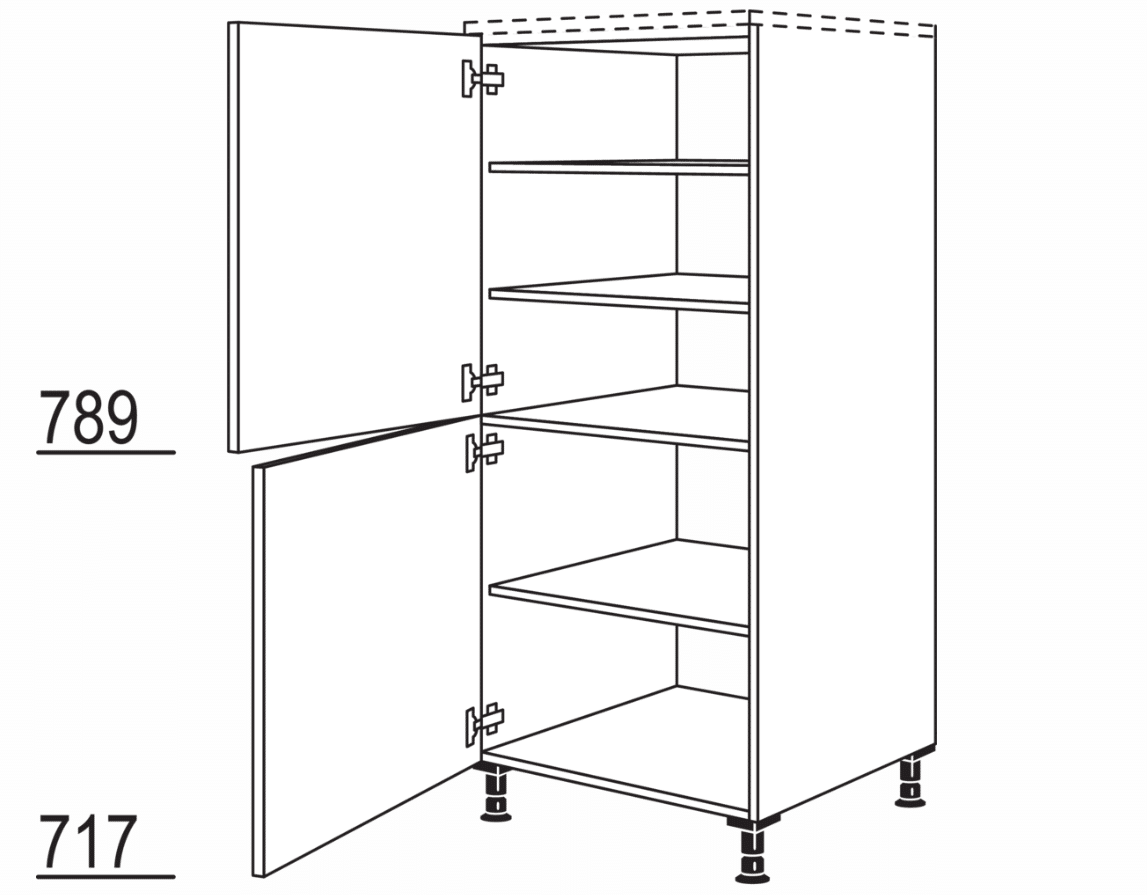 789

717