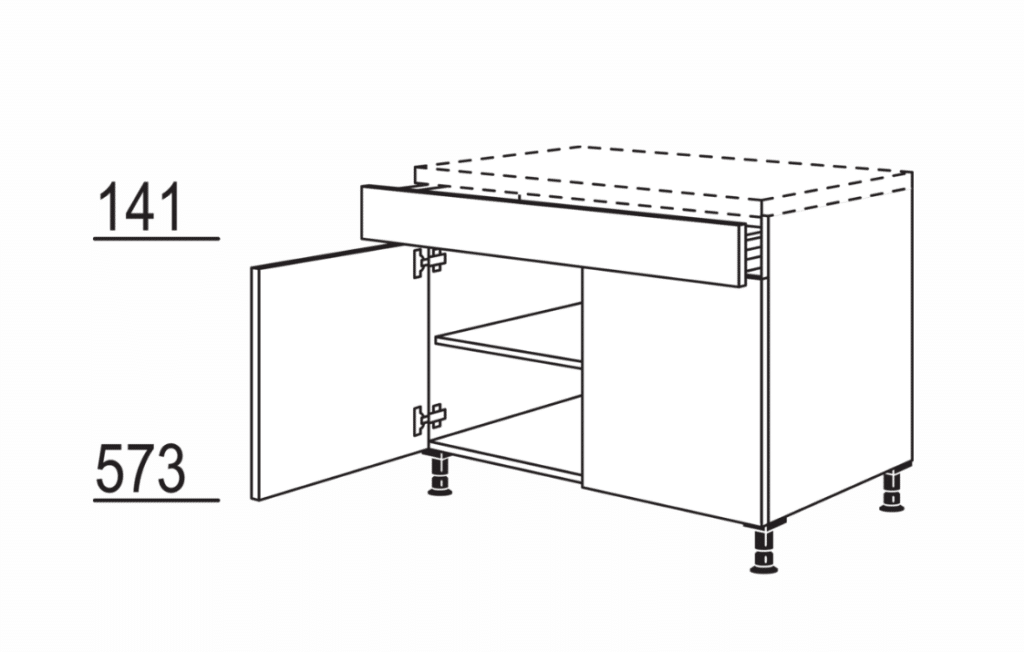 141

573